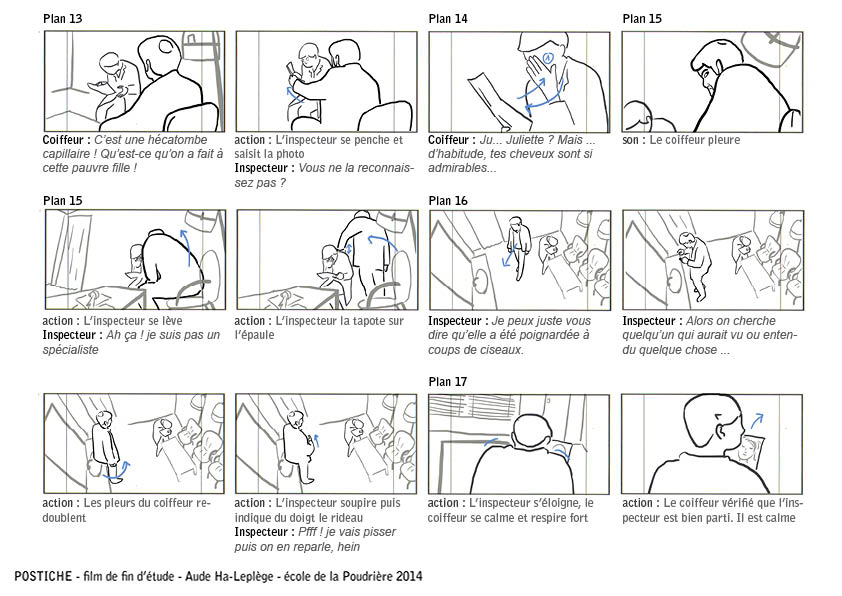 Plan 13

Coiffeur : C'est une hécatombe capillaire ! Qu'est-ce qu'on a fait à cette pauvre fille !

action : L'inspecteur se penche et saisit la photo
Inspecteur : Vous ne la reconnaissez pas ?

Plan 14

Coiffeur : Ju... Juliette ? Mais ... d'habitude, tes cheveux sont si admirables...

Plan 15

son : Le coiffeur pleure

Plan 15

action : L'inspecteur se lève
Inspecteur : Ah ça ! je suis pas un spécialiste

action : L'inspecteur la tapote sur l'épaule

Plan 16

Inspecteur : Je peux juste vous dire qu'elle a été poignardée à coups de ciseaux.

Inspecteur : Alors on cherche quelqu'un qui aurait vu ou entendu quelque chose ...

action : Les pleurs du coiffeur redoublent

action : L'inspecteur soupire puis indique du doigt le rideau
Inspecteur : Pfff ! je vais pisser puis on en reparle, hein

Plan 17

action : L'inspecteur s'éloigne, le coiffeur se calme et respire fort

action : Le coiffeur vérifié que l'inspecteur est bien parti. Il est calme

POSTICHE - film de fin d'étude - Aude Ha-Leplège - école de la Poudrière 2014