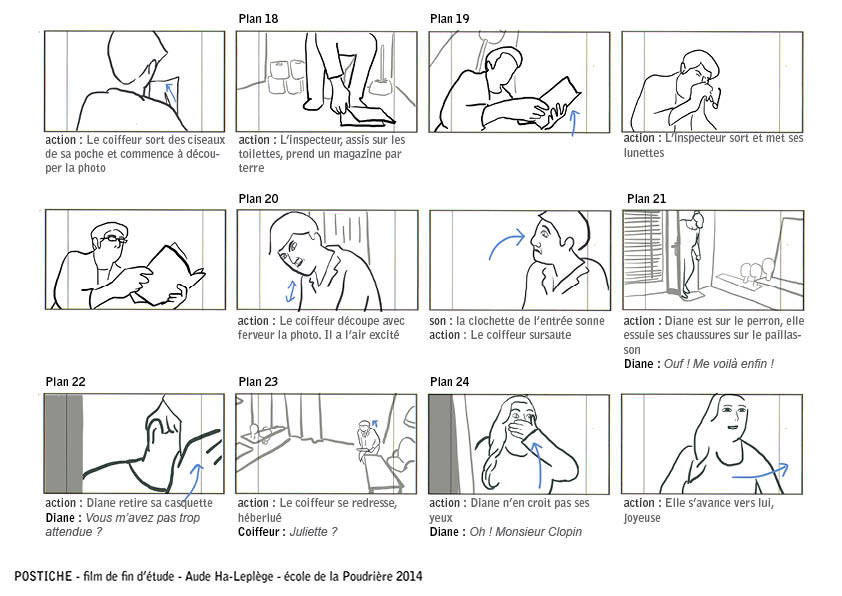 action : Le coiffeur sort des ciseaux de sa poche et commence à découper la photo

Plan 18

action : L'inspecteur, assis sur les toilettes, prend un magazine par terre

Plan 19

action : L'inspecteur sort et met ses lunettes

Plan 20

action : Le coiffeur découpe avec ferveur la photo. Il a l'air excité

son : la clochette de l'entrée sonne
action : Le coiffeur sursaute

Plan 21

action : Diane est sur le perron, elle essuie ses chaussures sur le paillasson
Diane : Ouf ! Me voilà enfin !

Plan 22

action : Diane retire sa casquette
Diane : Vous m'avez pas trop attendue ?

Plan 23

action : Le coiffeur se redresse, héberlué
Coiffeur : Juliette ?

Plan 24

action : Diane n'en croit pas ses yeux
Diane : Oh ! Monsieur Clopin

action : Elle s'avance vers lui, joyeuse

POSTICHE - film de fin d'étude - Aude Ha-Leplège - école de la Poudrière 2014